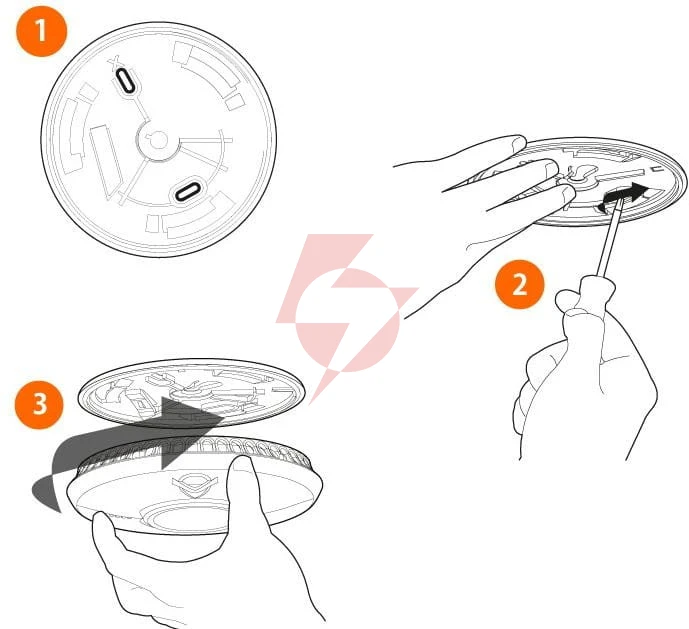 1

2

3